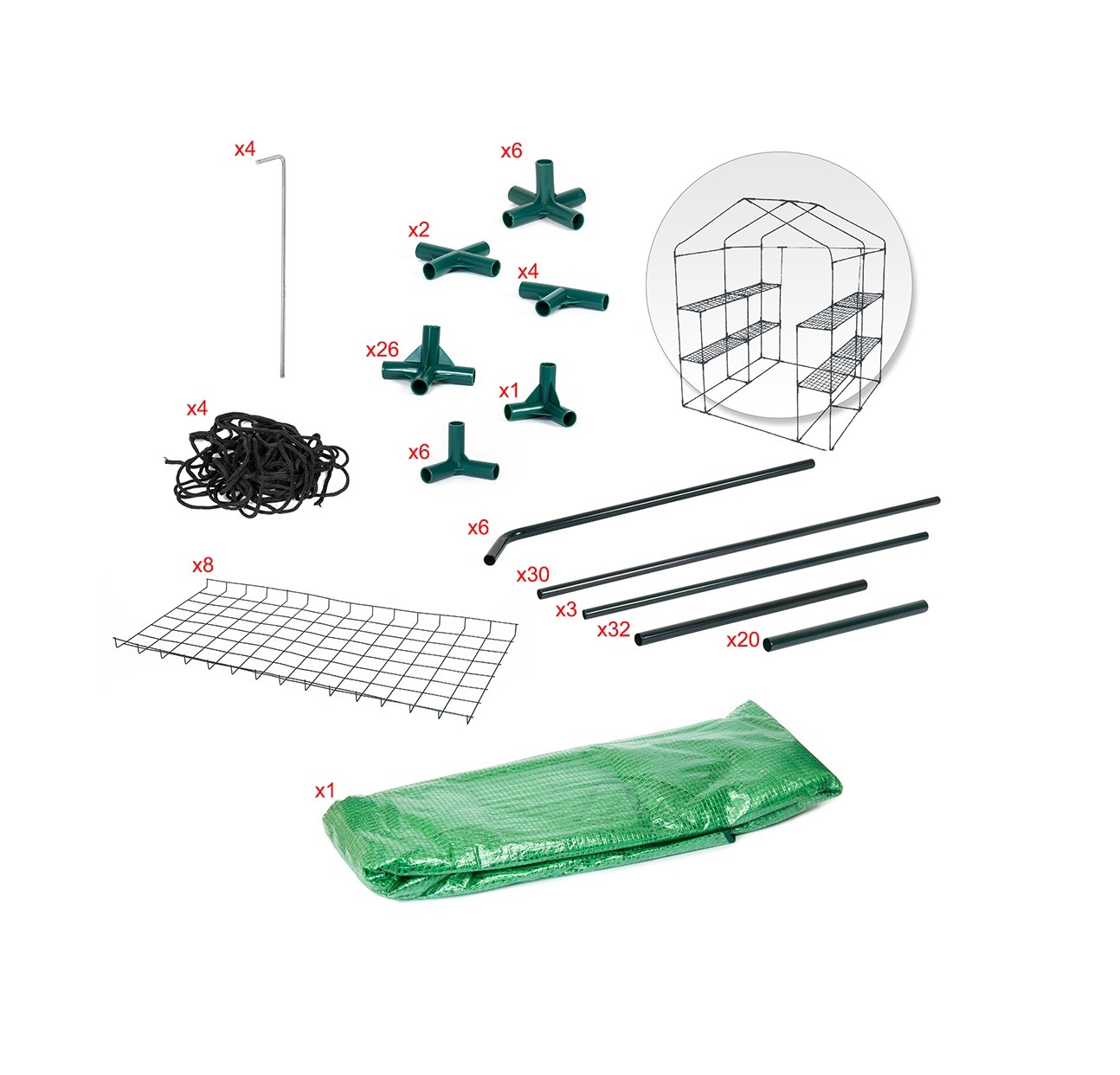 x4

x6

x2

x4

x26

x1

x4

x6

x6

x30

x3

x32

x20

x8

x1